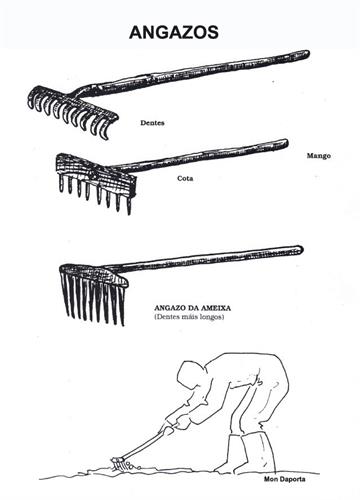 ANGAZOS

Dentes

Mango

Cota

ANGAZO DA AMEIXA
(Dentes máis longos)

Mon Daporta